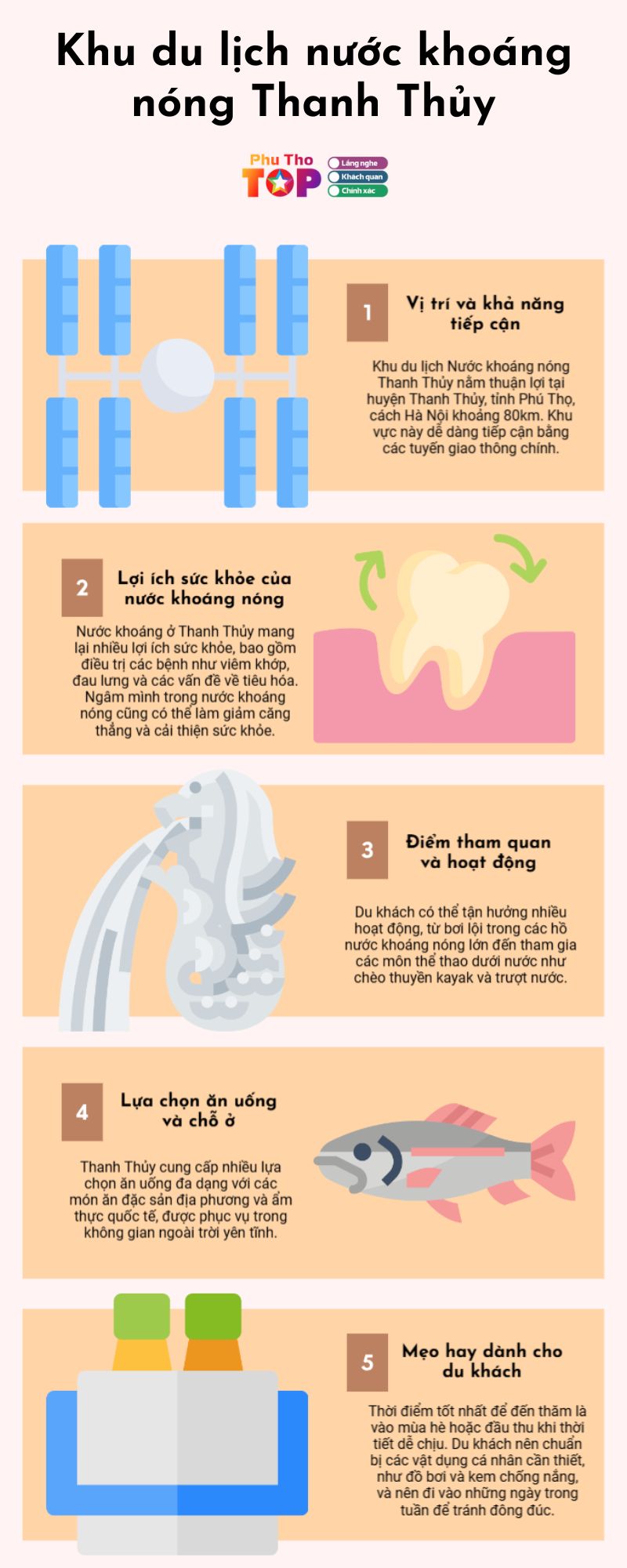 Khu du lịch nước khoáng nóng Thanh Thủy

Phu Tho TOP
Lắng nghe
Khách quan
Chính xác

1

Vị trí và khả năng tiếp cận

Khu du lịch Nước khoáng nóng Thanh Thủy nằm thuận lợi tại huyện Thanh Thủy, tỉnh Phú Thọ, cách Hà Nội khoảng 80km. Khu vực này dễ dàng tiếp cận bằng các tuyến giao thông chính.

2

Lợi ích sức khỏe của nước khoáng nóng

Nước khoáng ở Thanh Thủy mang lại nhiều lợi ích sức khỏe, bao gồm điều trị các bệnh như viêm khớp, đau lưng và các vấn đề về tiêu hóa. Ngâm mình trong nước khoáng nóng cũng có thể làm giảm căng thẳng và cải thiện sức khỏe.

3

Điểm tham quan và hoạt động

Du khách có thể tận hưởng nhiều hoạt động, từ bơi lội trong các hồ nước khoáng nóng lớn đến tham gia các môn thể thao dưới nước như chèo thuyền kayak và trượt nước.

4

Lựa chọn ăn uống và chỗ ở

Thanh Thủy cung cấp nhiều lựa chọn ăn uống đa dạng với các món ăn đặc sản địa phương và ẩm thực quốc tế, được phục vụ trong không gian ngoài trời yên tĩnh.

5

Mẹo hay dành cho du khách

Thời điểm tốt nhất để đến thăm là vào mùa hè hoặc đầu thu khi thời tiết dễ chịu. Du khách nên chuẩn bị các vật dụng cá nhân cần thiết, như đồ bơi và kem chống nắng, và nên đi vào những ngày trong tuần để tránh đông đúc.